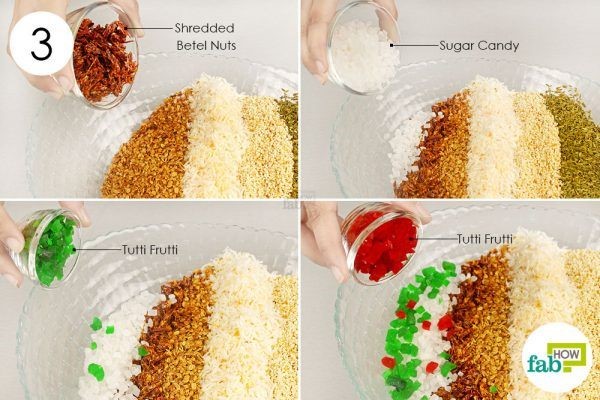 3

Shredded Betel Nuts

Sugar Candy

Tutti Frutti

Tutti Frutti

fab HOW