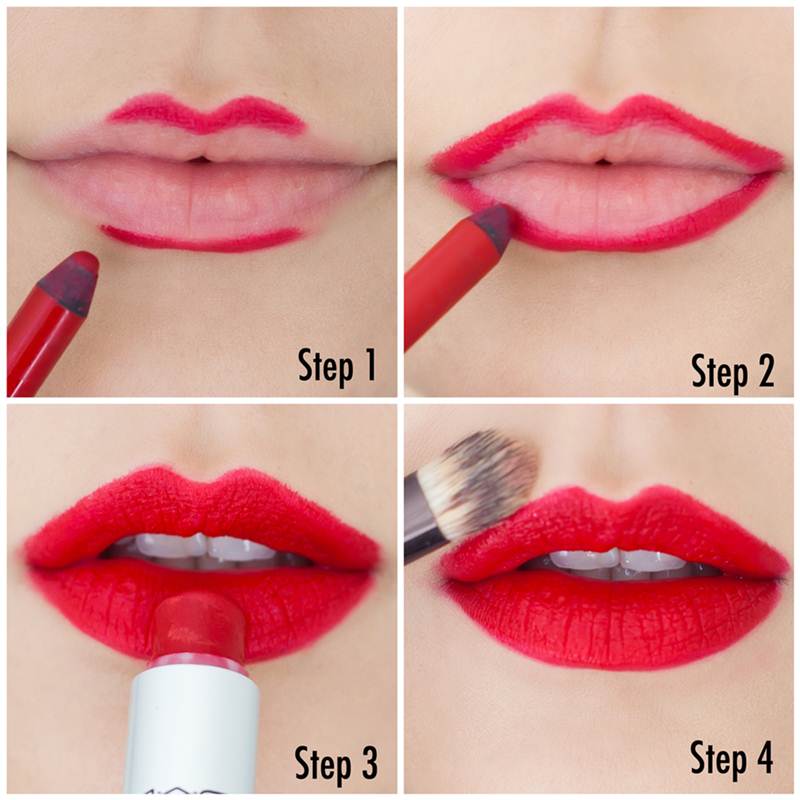 Step 1

Step 2

Step 3

Step 4